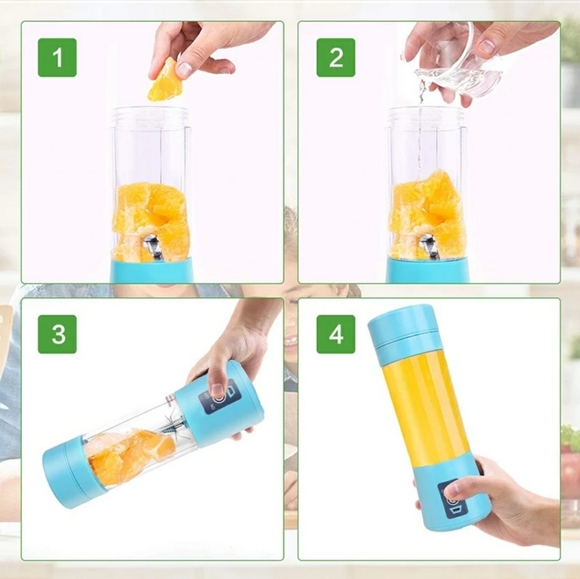 1

2

3

4